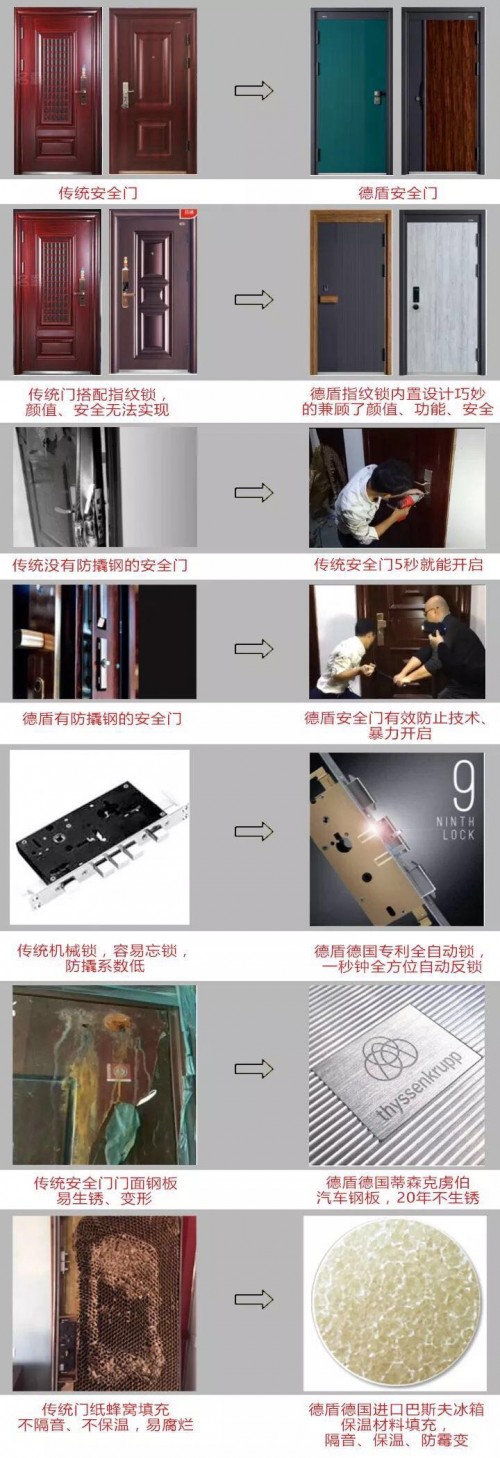 传统安全门

德盾安全门

传统门搭配指纹锁，颜值、安全无法实现

德盾指纹锁内置设计巧妙的兼顾了颜值、功能、安全

传统没有防撬钢的安全门

传统安全门5秒就能开启

德盾有防撬钢的安全门

德盾安全门有效防止技术、暴力开启

9
NINTH LOCK

传统机械锁，容易忘锁，防撬系数低

德盾德国专利全自动锁，一秒钟全方位自动反锁

thyssenkrupp

传统安全门门面钢板易生锈、变形

德盾德国蒂森克虏伯汽车钢板，20年不生锈

传统门纸蜂窝填充不隔音、不保温，易腐烂

德盾德国进口巴斯夫冰箱保温材料填充，隔音、保温、防霉变